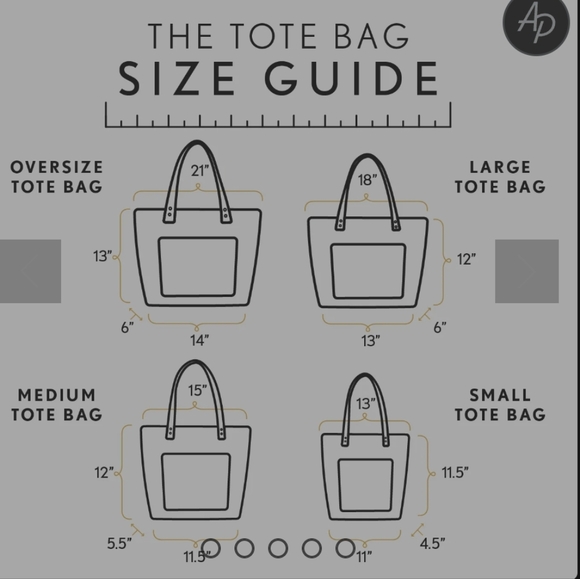 AP

THE TOTE BAG
SIZE GUIDE

OVERSIZE TOTE BAG

21"
13"
6"
14"

LARGE TOTE BAG

18"
12"
6"
13"

MEDIUM TOTE BAG

15"
12"
5.5"
11.5"

SMALL TOTE BAG

13"
11.5"
4.5"
11"